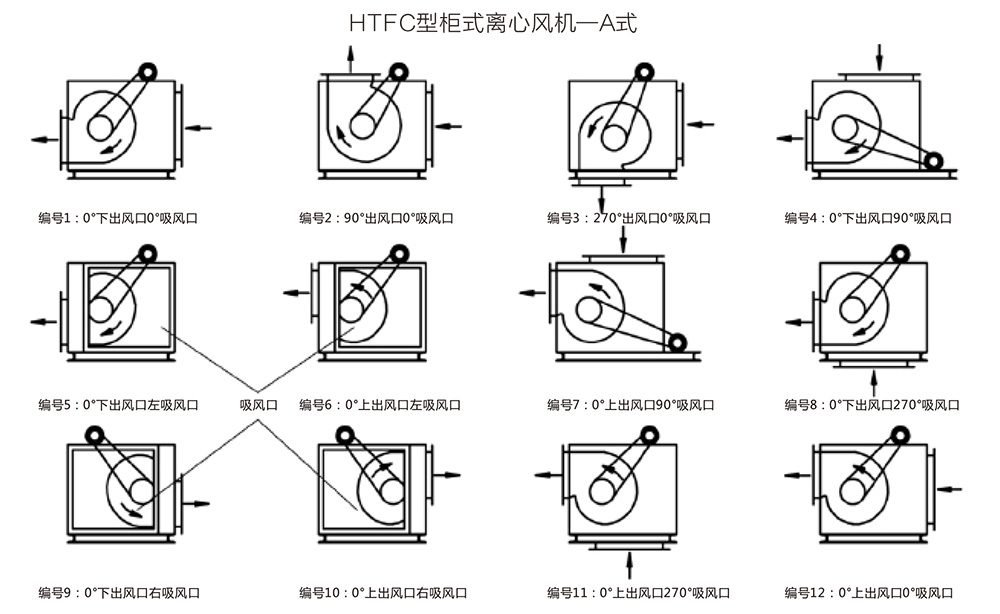 HTFC型柜式离心风机—A式

编号1：0°下出风口0°吸风口

编号2：90°出风口0°吸风口

编号3：270°出风口0°吸风口

编号4：0°下出风口90°吸风口

编号5：0°下出风口左吸风口

吸风口

编号6：0°上出风口左吸风口

编号7：0°上出风口90°吸风口

编号8：0°下出风口270°吸风口

编号9：0°下出风口右吸风口

编号10：0°上出风口右吸风口

编号11：0°上出风口270°吸风口

编号12：0°上出风口0°吸风口